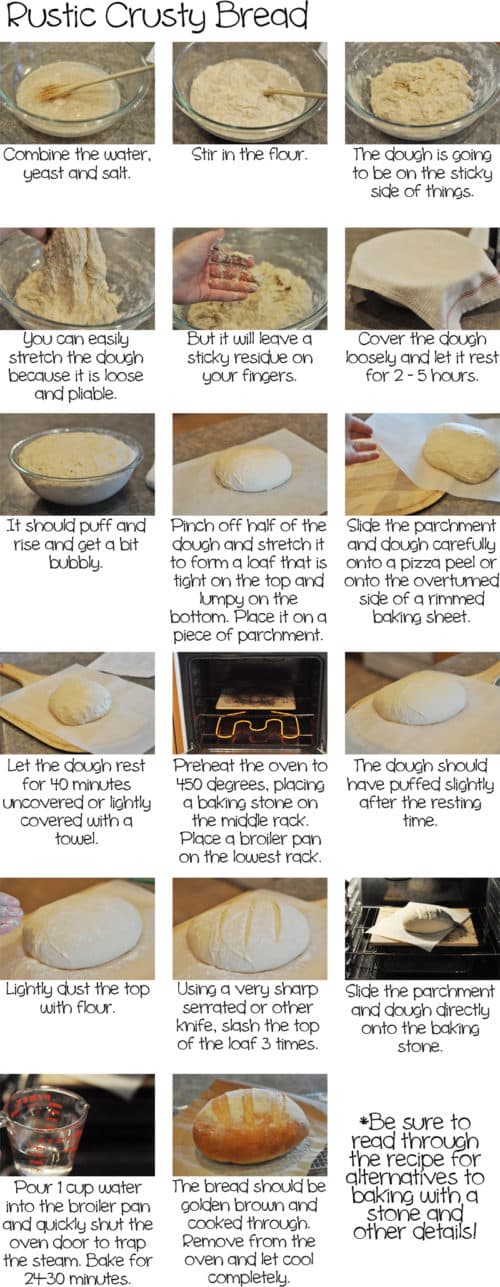 Rustic Crusty Bread

Combine the water, yeast and salt.

Stir in the flour.

The dough is going to be on the sticky side of things.

You can easily stretch the dough because it is loose and pliable.

But it will leave a sticky residue on your fingers.

Cover the dough loosely and let it rest for 2 - 5 hours.

It should puff and rise and get a bit bubbly.

Pinch off half of the dough and stretch it to form a loaf that is tight on the top and lumpy on the bottom. Place it on a piece of parchment.

Slide the parchment and dough carefully onto a pizza peel or onto the overturned side of a rimmed baking sheet.

Let the dough rest for 40 minutes uncovered or lightly covered with a towel.

Preheat the oven to 450 degrees, placing a baking stone on the middle rack. Place a broiler pan on the lowest rack.

The dough should have puffed slightly after the resting time.

Lightly dust the top with flour.

Using a very sharp serrated or other knife, slash the top of the loaf 3 times.

Slide the parchment and dough directly onto the baking stone.

Pour 1 cup water into the broiler pan and quickly shut the oven door to trap the steam. Bake for 24-30 minutes.

The bread should be golden brown and cooked through. Remove from the oven and let cool completely.

*Be sure to read through the recipe for alternatives to baking with a stone and other details!