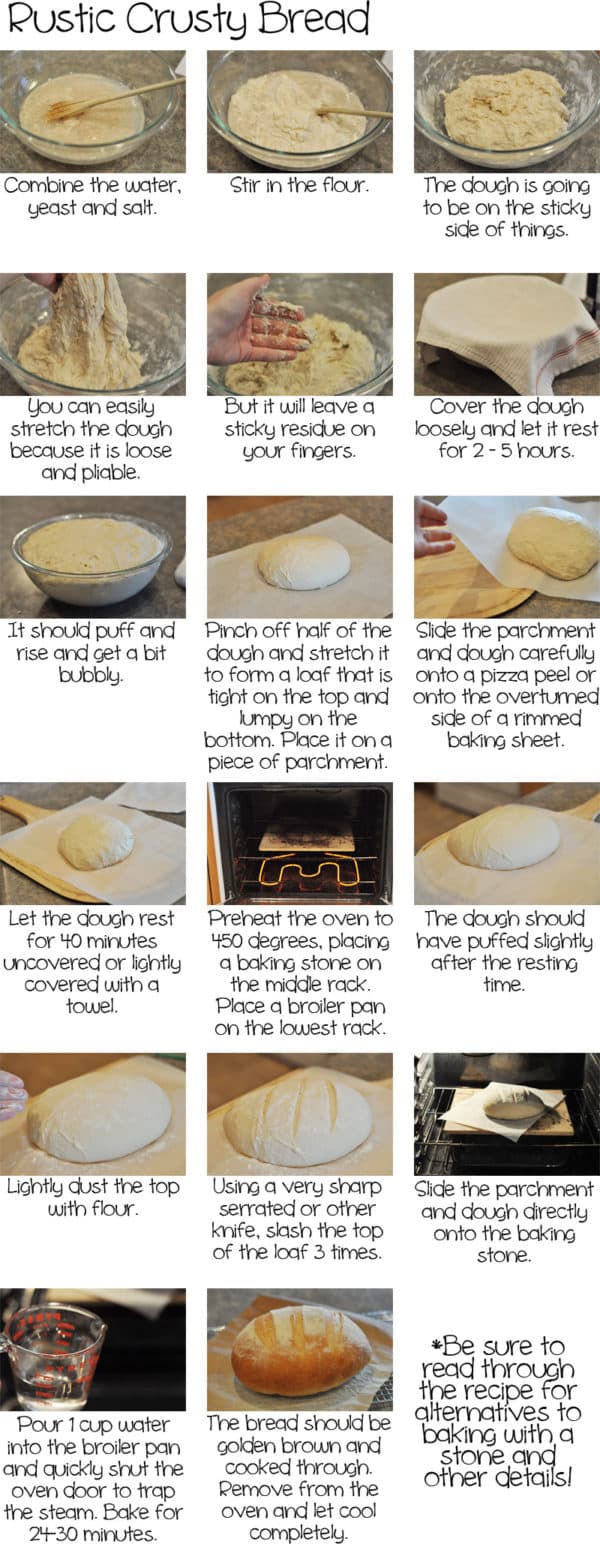 Rustic Crusty Bread

Combine the water, yeast and salt.

Stir in the flour.

The dough is going to be on the sticky side of things.

You can easily stretch the dough because it is loose and pliable.

But it will leave a sticky residue on your fingers.

Cover the dough loosely and let it rest for 2 - 5 hours.

It should puff and rise and get a bit bubbly.

Pinch off half of the dough and stretch it to form a loaf that is tight on the top and lumpy on the bottom. Place it on a piece of parchment.

Slide the parchment and dough carefully onto a pizza peel or onto the overturned side of a rimmed baking sheet.

Let the dough rest for 40 minutes uncovered or lightly covered with a towel.

Preheat the oven to 450 degrees, placing a baking stone on the middle rack. Place a broiler pan on the lowest rack.

The dough should have puffed slightly after the resting time.

Lightly dust the top with flour.

Using a very sharp serrated or other knife, slash the top of the loaf 3 times.

Slide the parchment and dough directly onto the baking stone.

Pour 1 cup water into the broiler pan and quickly shut the oven door to trap the steam. Bake for 24-30 minutes.

The bread should be golden brown and cooked through. Remove from the oven and let cool completely.

*Be sure to read through the recipe for alternatives to baking with a stone and other details!