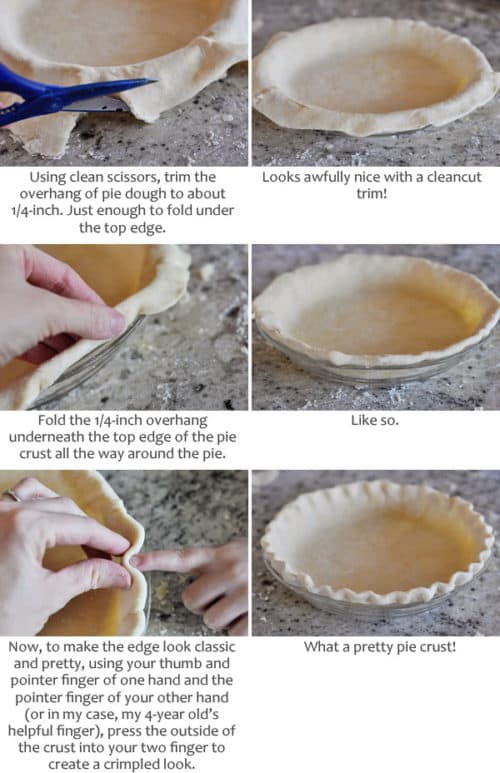 Using clean scissors, trim the overhang of pie dough to about 1/4-inch. Just enough to fold under the top edge.

Looks awfully nice with a cleancut trim!

Fold the 1/4-inch overhang underneath the top edge of the pie crust all the way around the pie.

Like so.

Now, to make the edge look classic and pretty, using your thumb and pointer finger of one hand and the pointer finger of your other hand (or in my case, my 4-year old's helpful finger), press the outside of the crust into your two finger to create a crimpled look.

What a pretty pie crust!