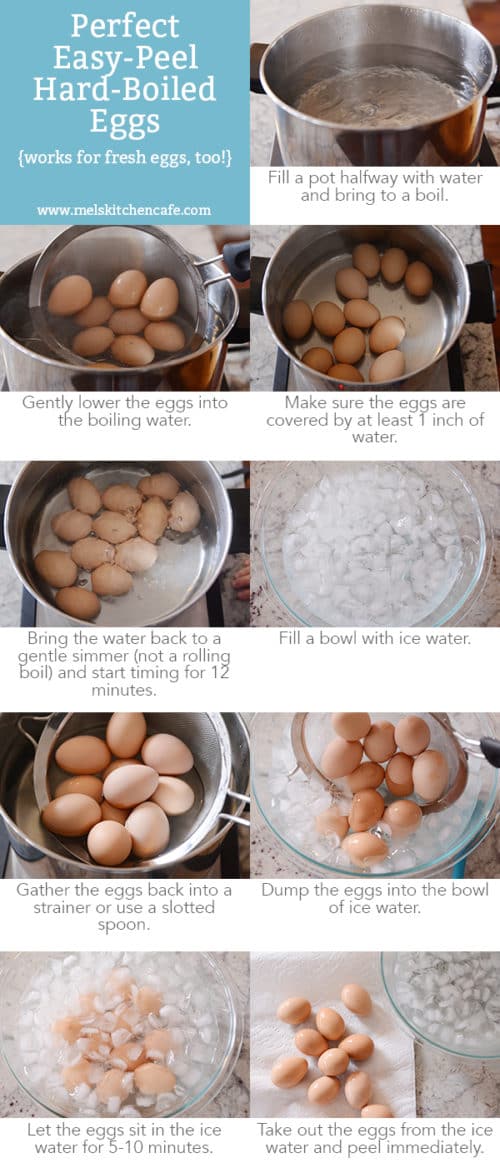 Perfect Easy-Peel Hard-Boiled Eggs

{works for fresh eggs, too!}

www.melskitchencafe.com

Fill a pot halfway with water and bring to a boil.

Gently lower the eggs into the boiling water.

Make sure the eggs are covered by at least 1 inch of water.

Bring the water back to a gentle simmer (not a rolling boil) and start timing for 12 minutes.

Fill a bowl with ice water.

Gather the eggs back into a strainer or use a slotted spoon.

Dump the eggs into the bowl of ice water.

Let the eggs sit in the ice water for 5-10 minutes.

Take out the eggs from the ice water and peel immediately.