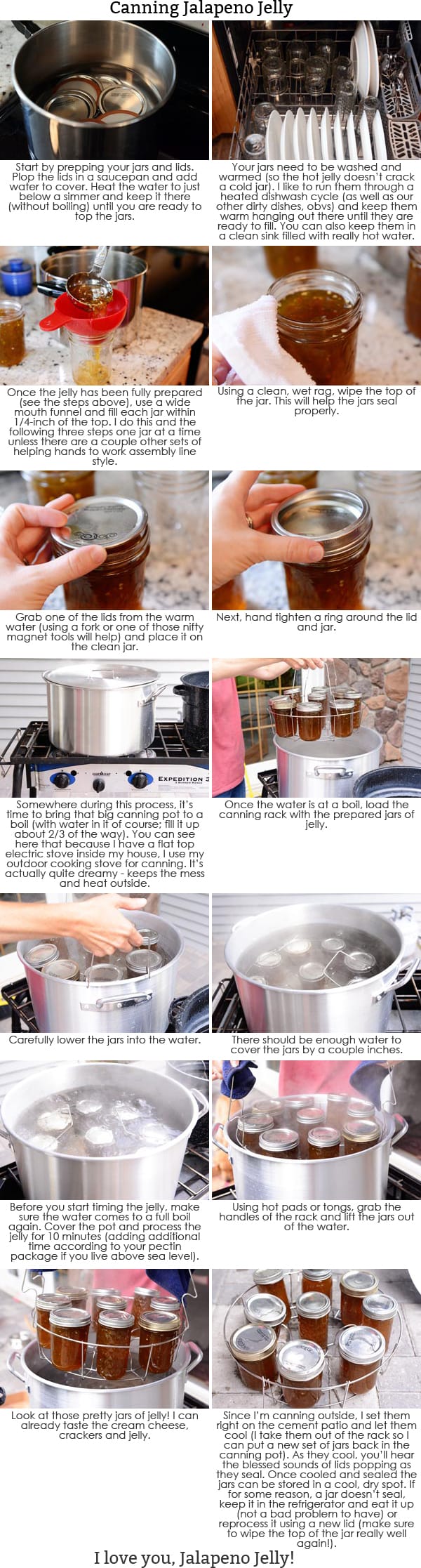 Canning Jalapeno Jelly

Start by prepping your jars and lids. Plop the lids in a saucepan and add water to cover. Heat the water to just below a simmer and keep it there (without boiling) until you are ready to top the jars.

Your jars need to be washed and warmed (so the hot jelly doesn't crack a cold jar). I like to run them through a heated dishwash cycle (as well as our other dirty dishes, obvs) and keep them warm hanging out there until they are ready to fill. You can also keep them in a clean sink filled with really hot water.

Once the jelly has been fully prepared (see the steps above), use a wide mouth funnel and fill each jar within 1/4-inch of the top. I do this and the following three steps one jar at a time unless there are a couple other sets of helping hands to work assembly line style.

Using a clean, wet rag, wipe the top of the jar. This will help the jars seal properly.

Grab one of the lids from the warm water (using a fork or one of those nifty magnet tools will help) and place it on the clean jar.

Next, hand tighten a ring around the lid and jar.

EXPEDITION 3

Somewhere during this process, it's time to bring that big canning pot to a boil (with water in it of course; fill it up about 2/3 of the way). You can see here that because I have a flat top electric stove inside my house, I use my outdoor cooking stove for canning. It's actually quite dreamy - keeps the mess and heat outside.

Once the water is at a boil, load the canning rack with the prepared jars of jelly.

Carefully lower the jars into the water.

There should be enough water to cover the jars by a couple inches.

Before you start timing the jelly, make sure the water comes to a full boil again. Cover the pot and process the jelly for 10 minutes (adding additional time according to your pectin package if you live above sea level).

Using hot pads or tongs, grab the handles of the rack and lift the jars out of the water.

Look at those pretty jars of jelly! I can already taste the cream cheese, crackers and jelly.

Since I'm canning outside, I set them right on the cement patio and let them cool (I take them out of the rack so I can put a new set of jars back in the canning pot). As they cool, you'll hear the blessed sounds of lids popping as they seal. Once cooled and sealed the jars can be stored in a cool, dry spot. If for some reason, a jar doesn't seal, keep it in the refrigerator and eat it up (not a bad problem to have) or reprocess it using a new lid (make sure to wipe the top of the jar really well again!).

I love you, Jalapeno Jelly!